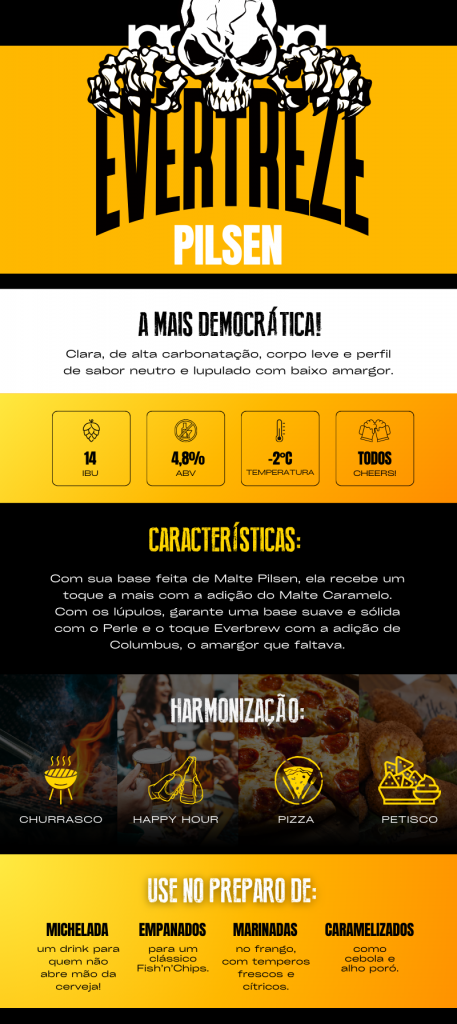 EVERTREZE
PILSEN

A MAIS DEMOCRÁTICA!

Clara, de alta carbonatação, corpo leve e perfil de sabor neutro e lupulado com baixo amargor.

14
IBU

4,8%
ABV

-2°C
TEMPERATURA

TODOS
CHEERS!

CARACTERÍSTICAS:

Com sua base feita de Malte Pilsen, ela recebe um toque a mais com a adição do Malte Caramelo. Com os lúpulos, garante uma base suave e sólida com o Perle e o toque Everbrew com a adição de Columbus, o amargor que faltava.

HARMONIZAÇÃO:

CHURRASCO

HAPPY HOUR

PIZZA

PETISCO

USE NO PREPARO DE:

MICHELADA
um drink para quem não abre mão da cerveja!

EMPANADOS
para um clássico Fish'n'Chips.

MARINADAS
no frango, com temperos frescos e cítricos.

CARAMELIZADOS
como cebola e alho poró.